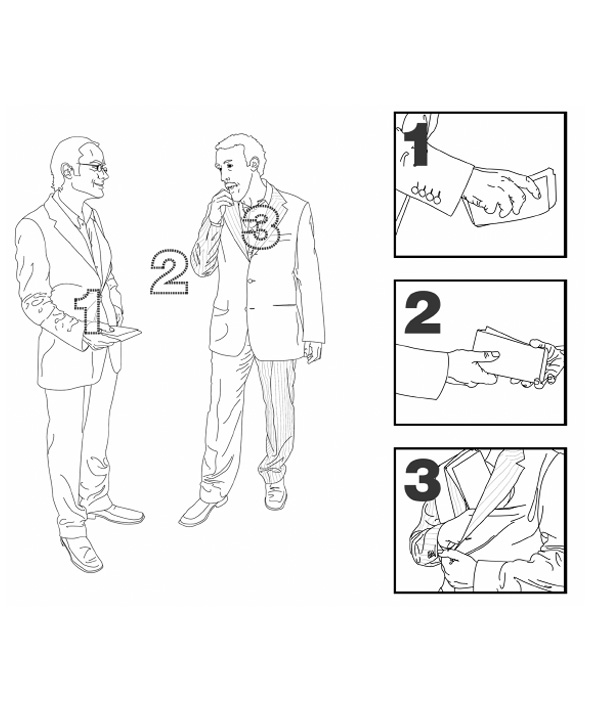 1
2
3
1
2
3