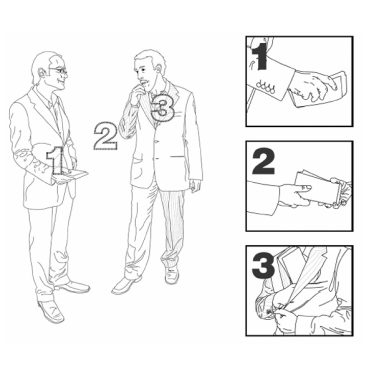 1
2
3
1
2
3